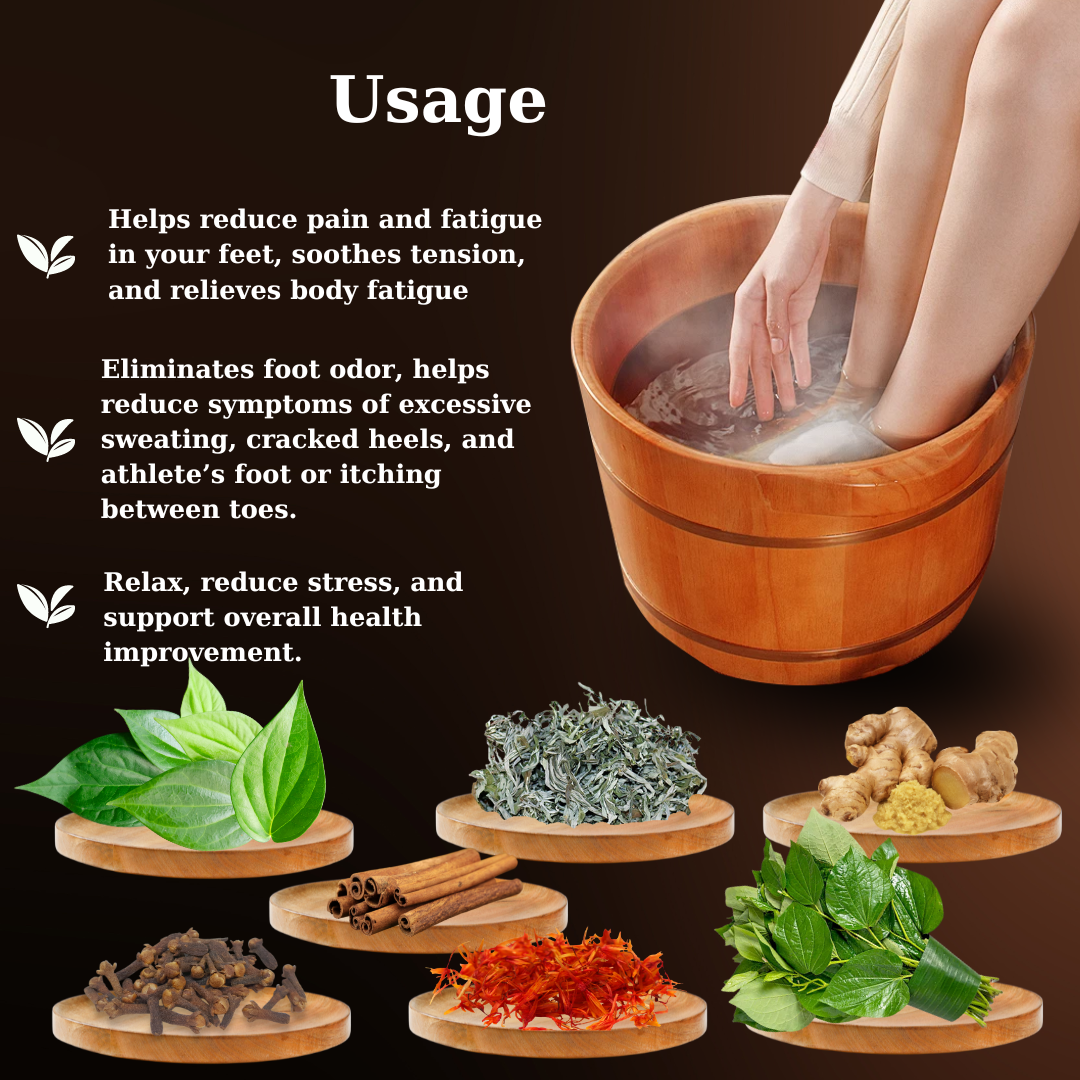 Usage

Helps reduce pain and fatigue in your feet, soothes tension, and relieves body fatigue

Eliminates foot odor, helps reduce symptoms of excessive sweating, cracked heels, and athlete’s foot or itching between toes.

Relax, reduce stress, and support overall health improvement.